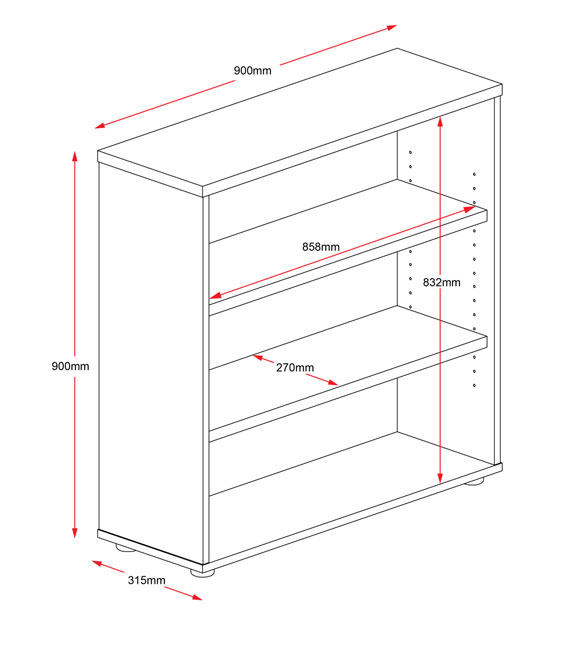 900mm

858mm

832mm

900mm

270mm

315mm